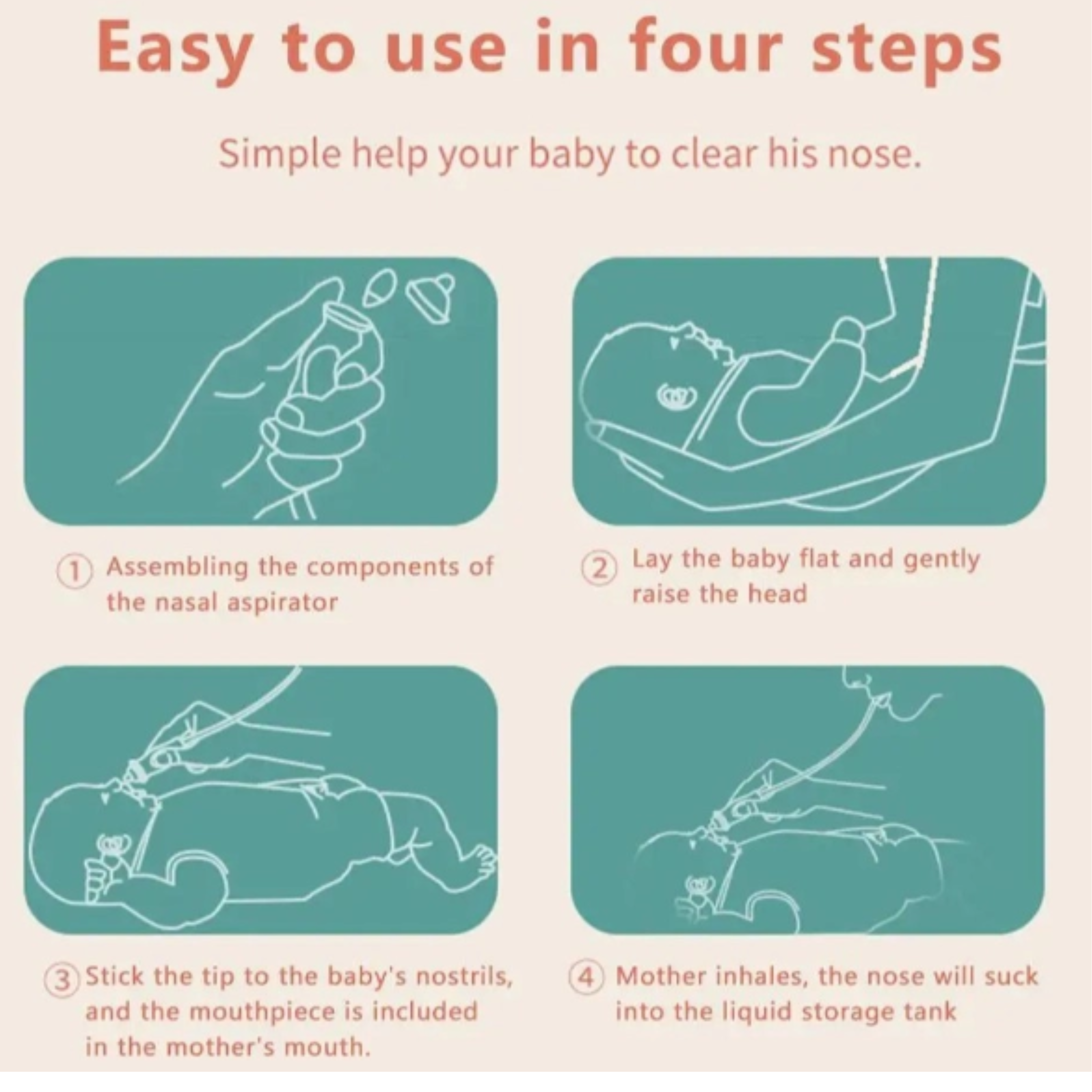 Easy to use in four steps

Simple help your baby to clear his nose.

① Assembling the components of the nasal aspirator

② Lay the baby flat and gently raise the head

③ Stick the tip to the baby's nostrils, and the mouthpiece is included in the mother's mouth.

④ Mother inhales, the nose will suck into the liquid storage tank